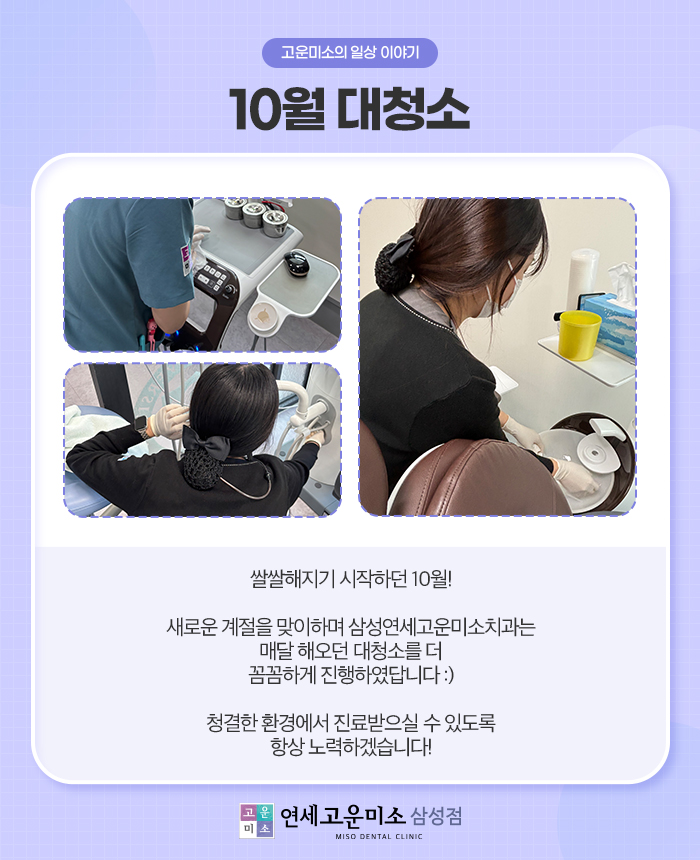 고운미소의 일상 이야기

10월 대청소

쌀쌀해지기 시작하던 10월!

새로운 계절을 맞이하며 삼성연세고운미소치과는 매달 해오던 대청소를 더 꼼꼼하게 진행하였답니다 :)

청결한 환경에서 진료받으실 수 있도록 항상 노력하겠습니다!

고운 미소 연세고운미소 삼성점
MISO DENTAL CLINIC